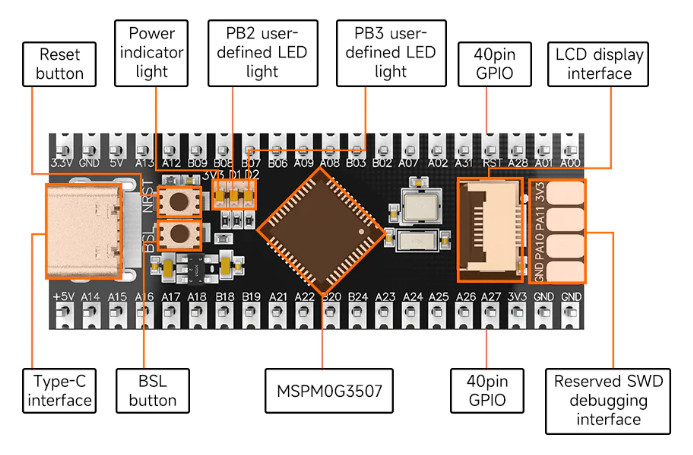 Reset button

Power indicator light

PB2 user-defined LED light

PB3 user-defined LED light

40pin GPIO

LCD display interface

3.3V GND 5V A13 A12 B09 B08 B07 B06 A09 A08 B03 B02 A07 A02 A31 RST A28 A01 A00

3V3 D1 D2

NRST

BSL

3V3 PA11 PA10 GND

+5V A14 A15 A16 A17 A18 B18 B19 A21 A22 B20 B24 A23 A24 A25 A26 A27 3V3 GND GND

Type-C interface

BSL button

MSPM0G3507

40pin GPIO

Reserved SWD debugging interface