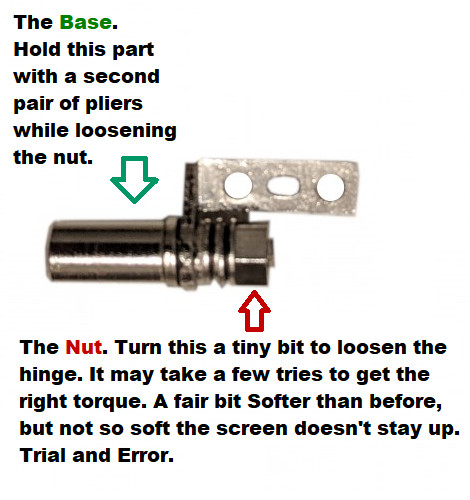 The Base. Hold this part with a second pair of pliers while loosening the nut.

The Nut. Turn this a tiny bit to loosen the hinge. It may take a few tries to get the right torque. A fair bit Softer than before, but not so soft the screen doesn't stay up. Trial and Error.